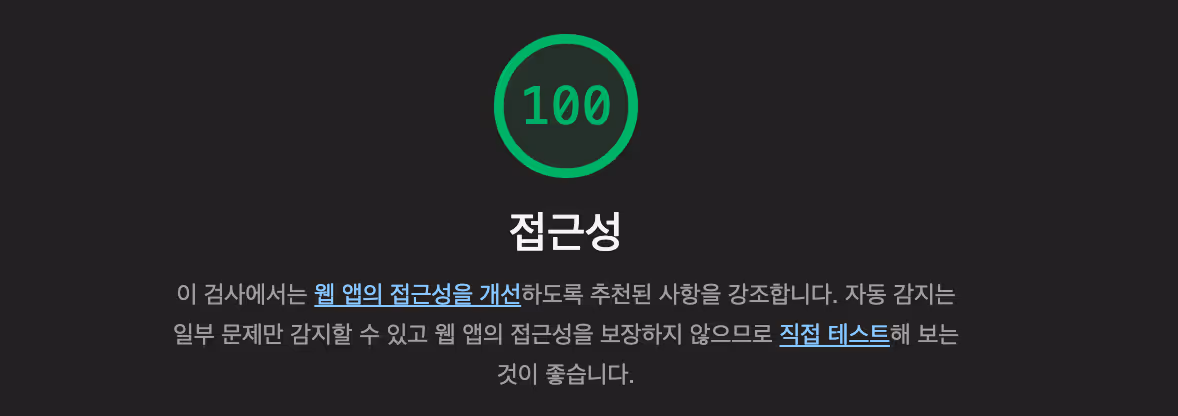 100

접근성

이 검사에서는 웹 앱의 접근성을 개선하도록 추천된 사항을 강조합니다. 자동 감지는 일부 문제만 감지할 수 있고 웹 앱의 접근성을 보장하지 않으므로 직접 테스트해 보는 것이 좋습니다.